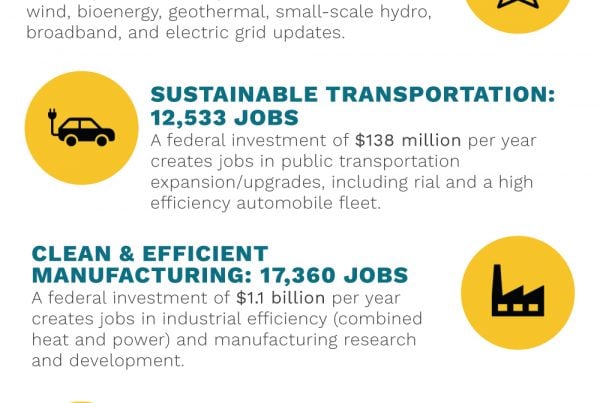 wind, bioenergy, geothermal, small-scale hydro, broadband, and electric grid updates.

SUSTAINABLE TRANSPORTATION: 12,533 JOBS
A federal investment of $138 million per year creates jobs in public transportation expansion/upgrades, including rial and a high efficiency automobile fleet.

CLEAN & EFFICIENT MANUFACTURING: 17,360 JOBS
A federal investment of $1.1 billion per year creates jobs in industrial efficiency (combined heat and power) and manufacturing research and development.